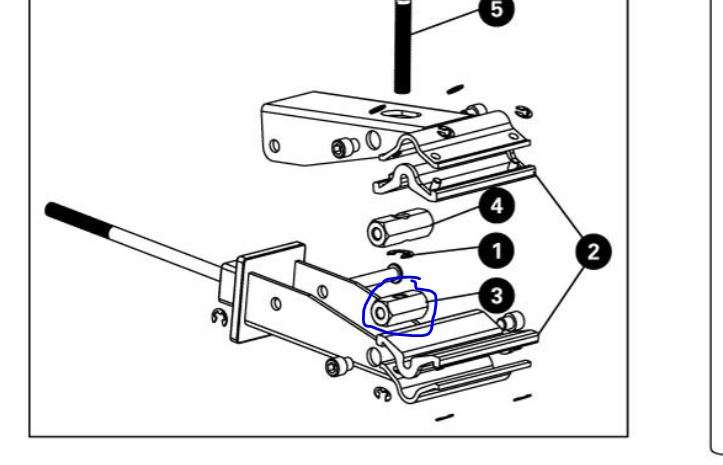 5
4
1
2
3