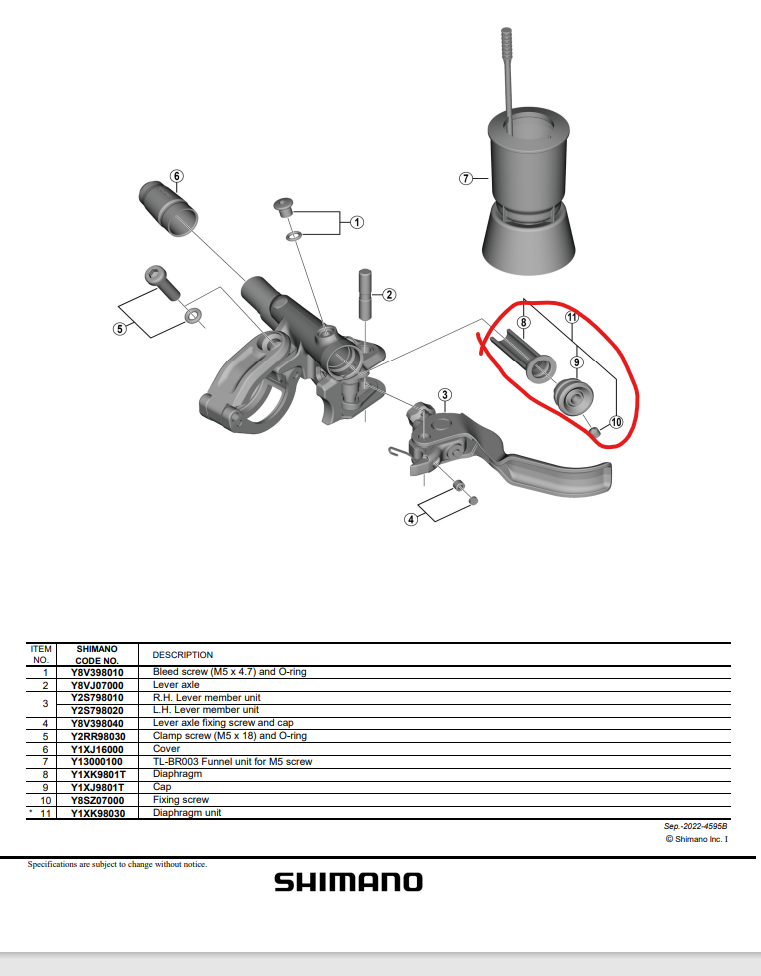 6

7

1

2

5

8

11

9

10

3

4

| ITEM NO. | SHIMANO CODE NO. | DESCRIPTION |
|---|---|---|
| 1 | Y8V398010 | Bleed screw (M5 x 4.7) and O-ring |
| 2 | Y8VJ07000 | Lever axle |
| 3 | Y2S798010 | R.H. Lever member unit |
| | Y2S798020 | L.H. Lever member unit |
| 4 | Y8V398040 | Lever axle fixing screw and cap |
| 5 | Y2RR98030 | Clamp screw (M5 x 18) and O-ring |
| 6 | Y1XJ16000 | Cover |
| 7 | Y13000100 | TL-BR003 Funnel unit for M5 screw |
| 8 | Y1XK9801T | Diaphragm |
| 9 | Y1XJ9801T | Cap |
| 10 | Y8SZ07000 | Fixing screw |
| * 11 | Y1XK98030 | Diaphragm unit |

Sep.-2022-4595B
© Shimano Inc. I

Specifications are subject to change without notice.

SHIMANO