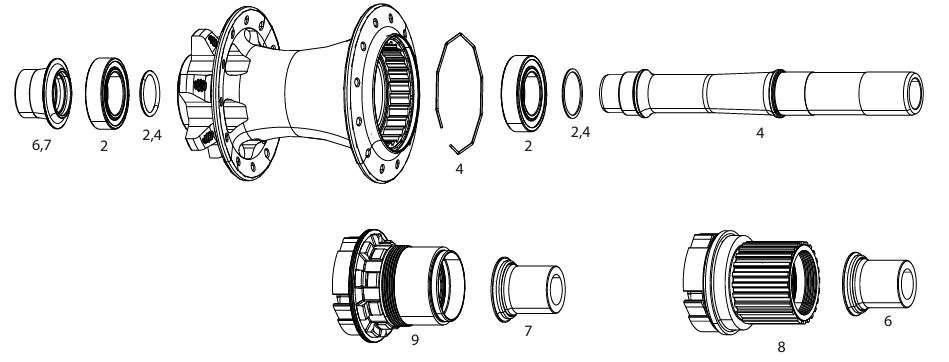 6,7
2
2,4
4
2
2,4
4
9
7
8
6