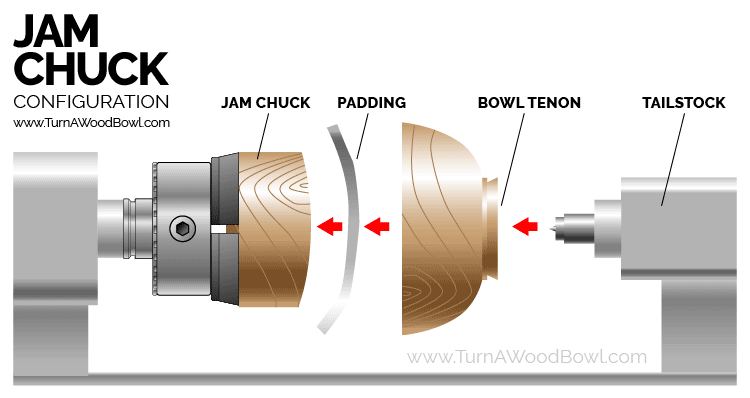 JAM CHUCK
CONFIGURATION
www.TurnAWoodBowl.com

JAM CHUCK

PADDING

BOWL TENON

TAILSTOCK

www.TurnAWoodBowl.com